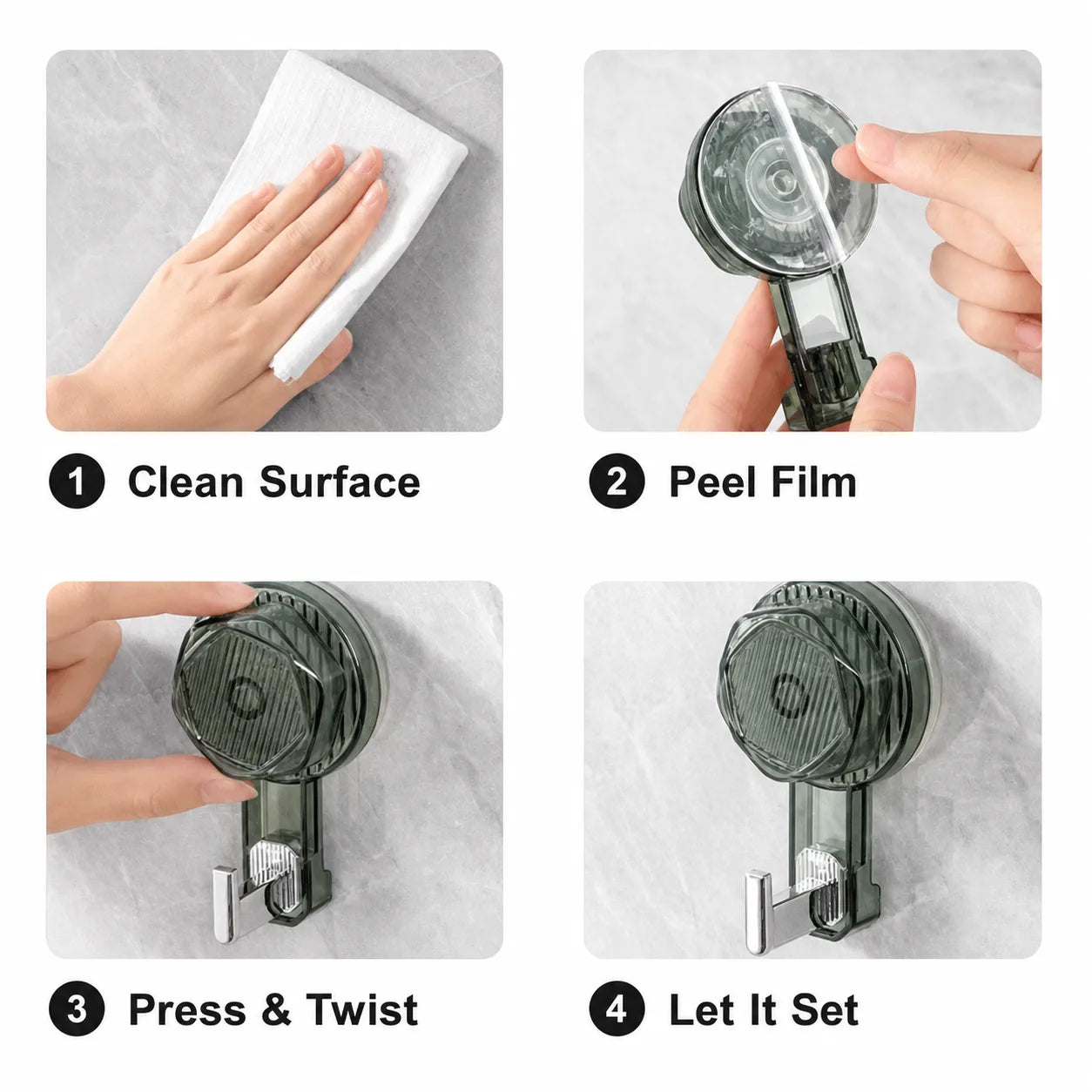 1 Clean Surface

2 Peel Film

3 Press & Twist

4 Let It Set